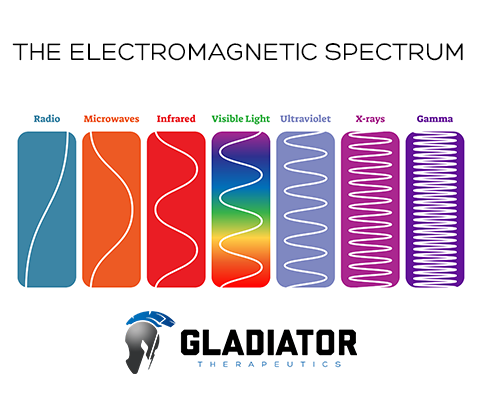 THE ELECTROMAGNETIC SPECTRUM

Radio Microwaves Infrared Visible Light Ultraviolet X-rays Gamma

GLADIATOR
THERAPEUTICS